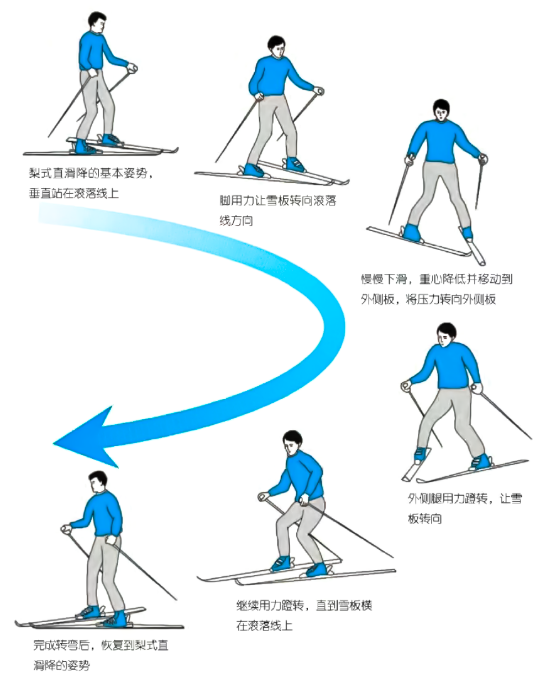 梨式直滑降的基本姿势，垂直站在滚落线上

脚用力让雪板转向滚落线方向

慢慢下滑，重心降低并移动到外侧板，将压力转向外侧板

外侧腿用力蹬转，让雪板转向

继续用力蹬转，直到雪板横在滚落线上

完成转弯后，恢复到梨式直滑降的姿势